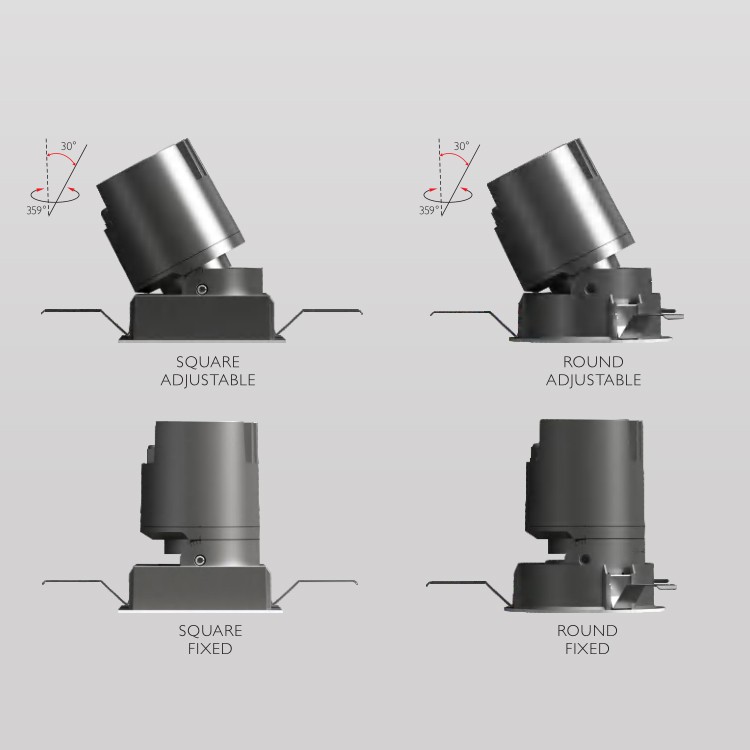 30°
359°
SQUARE ADJUSTABLE

30°
359°
ROUND ADJUSTABLE

SQUARE FIXED

ROUND FIXED